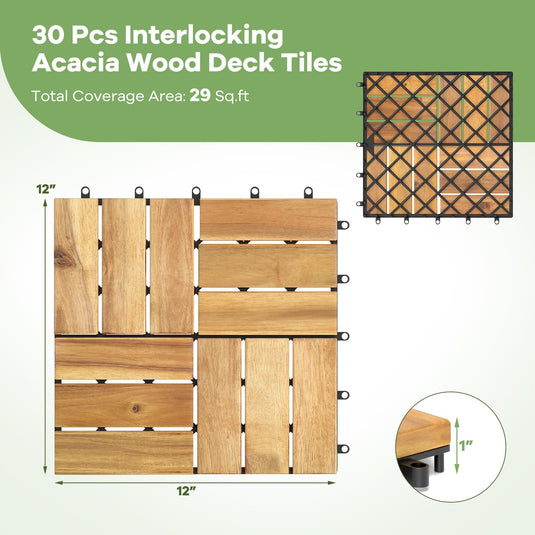 30 Pcs Interlocking Acacia Wood Deck Tiles

Total Coverage Area: 29 Sq.ft

12"

12"

1"